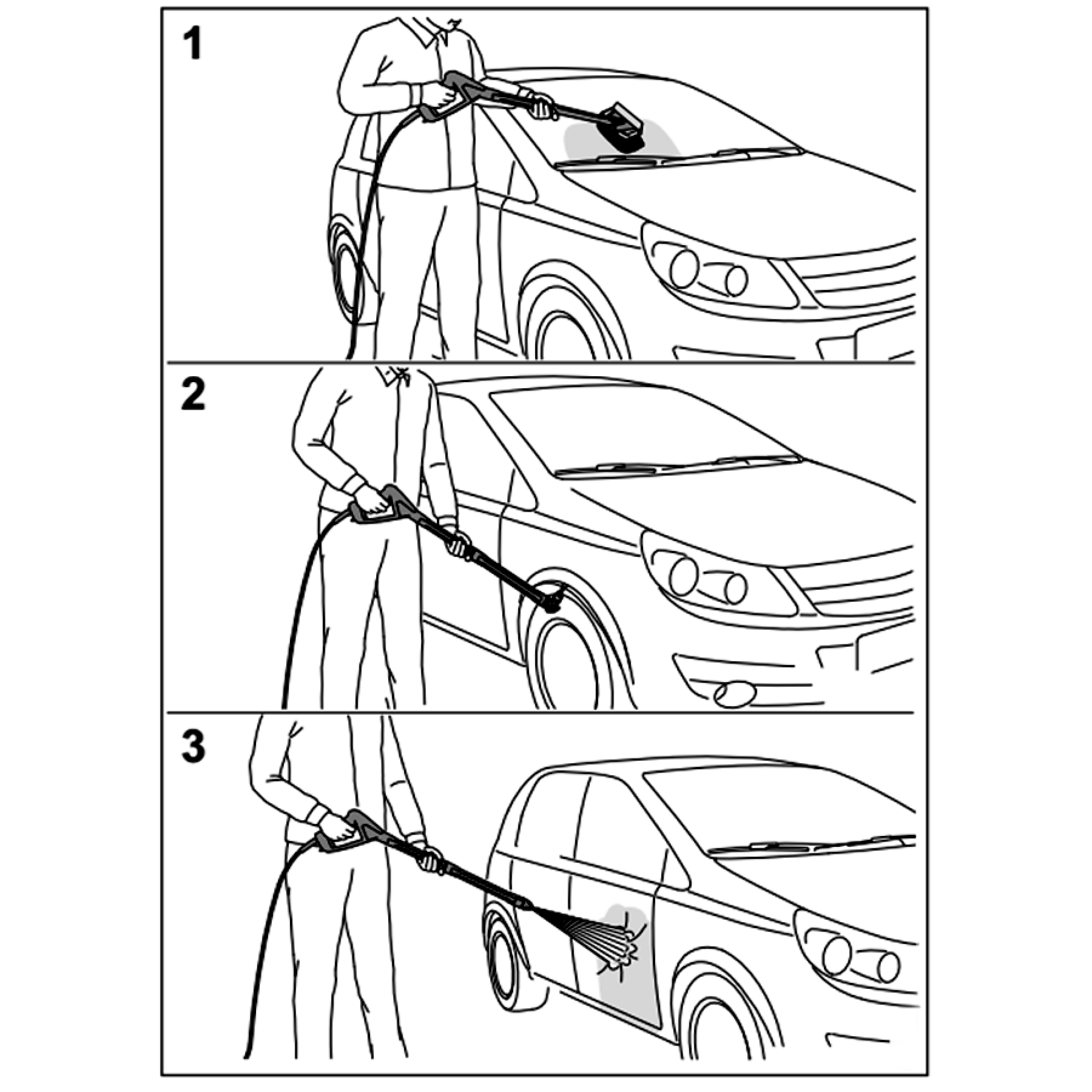 1

2

3